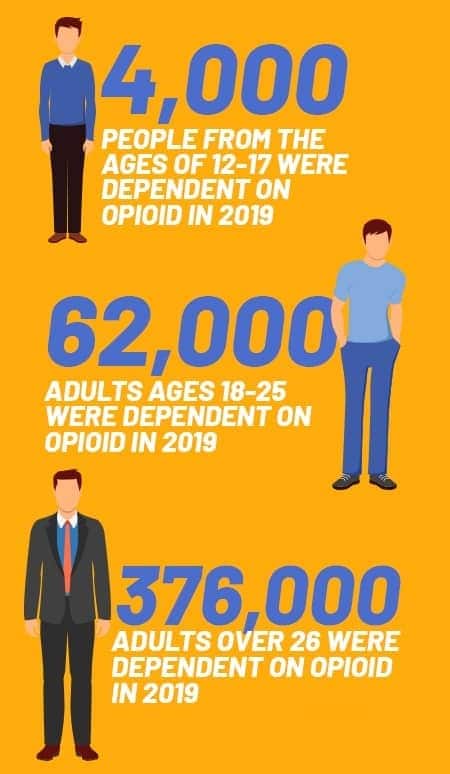 4,000

PEOPLE FROM THE AGES OF 12-17 WERE DEPENDENT ON OPIOID IN 2019

62,000

ADULTS AGES 18-25 WERE DEPENDENT ON OPIOID IN 2019

376,000

ADULTS OVER 26 WERE DEPENDENT ON OPIOID IN 2019